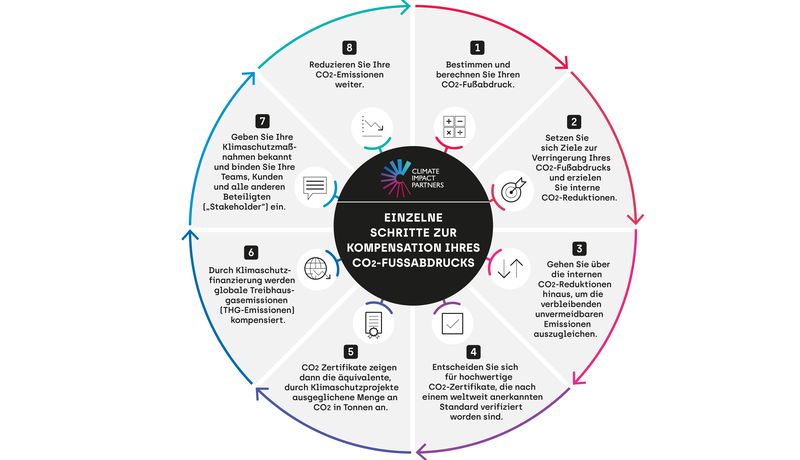 CLIMATE IMPACT PARTNERS

EINZELNE SCHRITTE ZUR KOMPENSATION IHRES $CO_2$-FUSSABDRUCKS

1
Bestimmen und berechnen Sie Ihren $CO_2$-Fußabdruck.

2
Setzen Sie sich Ziele zur Verringerung Ihres $CO_2$-Fußabdrucks und erzielen Sie interne $CO_2$-Reduktionen.

3
Gehen Sie über die internen $CO_2$-Reduktionen hinaus, um die verbleibenden unvermeidbaren Emissionen auszugleichen.

4
Entscheiden Sie sich für hochwertige $CO_2$-Zertifikate, die nach einem weltweit anerkannten Standard verifiziert worden sind.

5
$CO_2$ Zertifikate zeigen dann die äquivalente, durch Klimaschutzprojekte ausgeglichene Menge an $CO_2$ in Tonnen an.

6
Durch Klimaschutzfinanzierung werden globale Treibhausgasemissionen [THG-Emissionen] kompensiert.

7
Geben Sie Ihre Klimaschutzmaßnahmen bekannt und binden Sie Ihre Teams, Kunden und alle anderen Beteiligten [„Stakeholder"] ein.

8
Reduzieren Sie Ihre $CO_2$-Emissionen weiter.