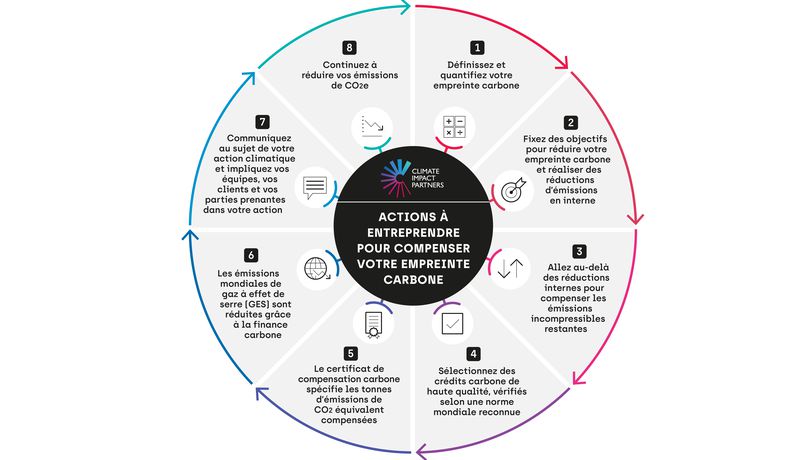 CLIMATE IMPACT PARTNERS

ACTIONS À ENTREPRENDRE POUR COMPENSER VOTRE EMPREINTE CARBONE

1
Définissez et quantifiez votre empreinte carbone

2
Fixez des objectifs pour réduire votre empreinte carbone et réaliser des réductions d'émissions en interne

3
Allez au-delà des réductions internes pour compenser les émissions incompressibles restantes

4
Sélectionnez des crédits carbone de haute qualité, vérifiés selon une norme mondiale reconnue

5
Le certificat de compensation carbone spécifie les tonnes d'émissions de $CO_2$ équivalent compensées

6
Les émissions mondiales de gaz à effet de serre (GES) sont réduites grâce à la finance carbone

7
Communiquez au sujet de votre action climatique et impliquez vos équipes, vos clients et vos parties prenantes dans votre action

8
Continuez à réduire vos émissions de $CO_2e$